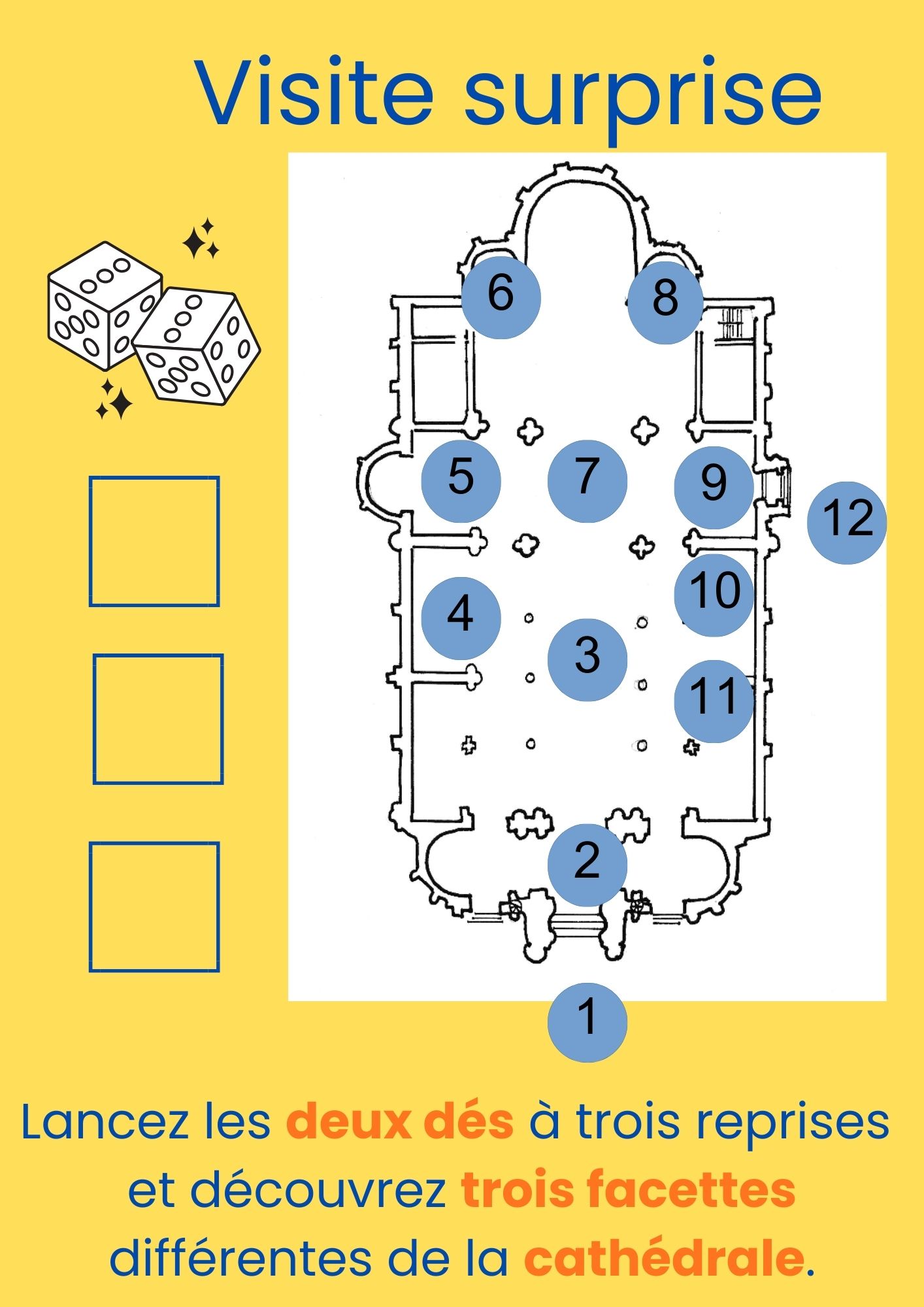 Visite surprise

6
8
5
7
9
12
10
4
3
11
2
1

Lancez les deux dés à trois reprises et découvrez trois facettes différentes de la cathédrale.